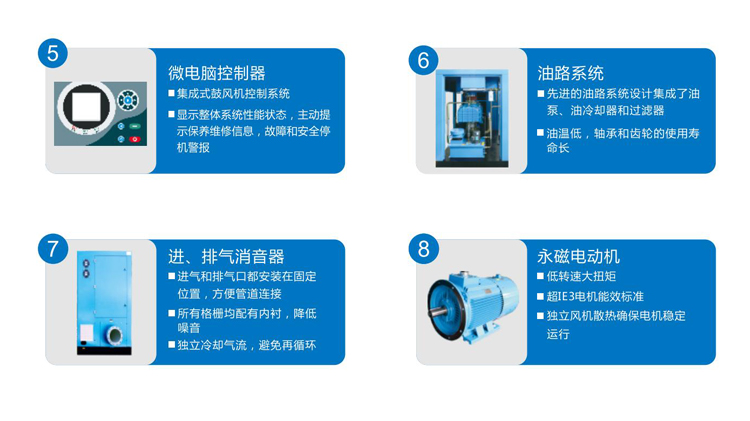 5

微电脑控制器

■ 集成式鼓风机控制系统

■ 显示整体系统性能状态，主动提示保养维修信息，故障和安全停机警报

6

油路系统

■ 先进的油路系统设计集成了油泵、油冷却器和过滤器

■ 油温低，轴承和齿轮的使用寿命长

7

进、排气消音器

■ 进气和排气口都安装在固定位置，方便管道连接

■ 所有格栅均配有内衬，降低噪音

■ 独立冷却气流，避免再循环

8

永磁电动机

■ 低转速大扭矩

■ 超IE3电机能效标准

■ 独立风机散热确保电机稳定运行