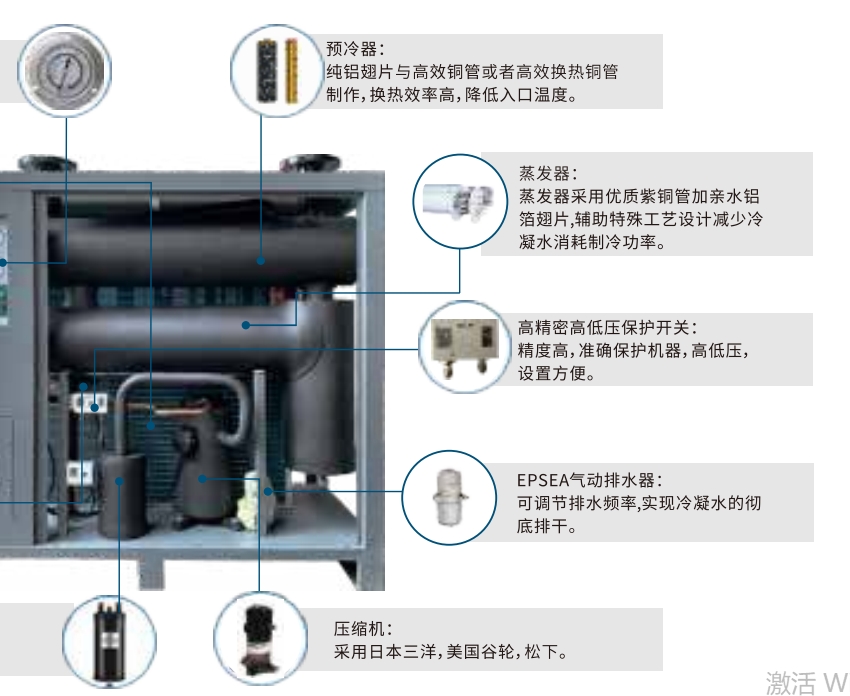 预冷器：
纯铝翅片与高效铜管或者高效换热铜管制作，换热效率高，降低入口温度。

蒸发器：
蒸发器采用优质紫铜管加亲水铝箔翅片，辅助特殊工艺设计减少冷凝水消耗制冷功率。

高精密高低压保护开关：
精度高，准确保护机器，高低压，设置方便。

EPSEA气动排水器：
可调节排水频率，实现冷凝水的彻底排干。

压缩机：
采用日本三洋，美国谷轮，松下。

激活 W