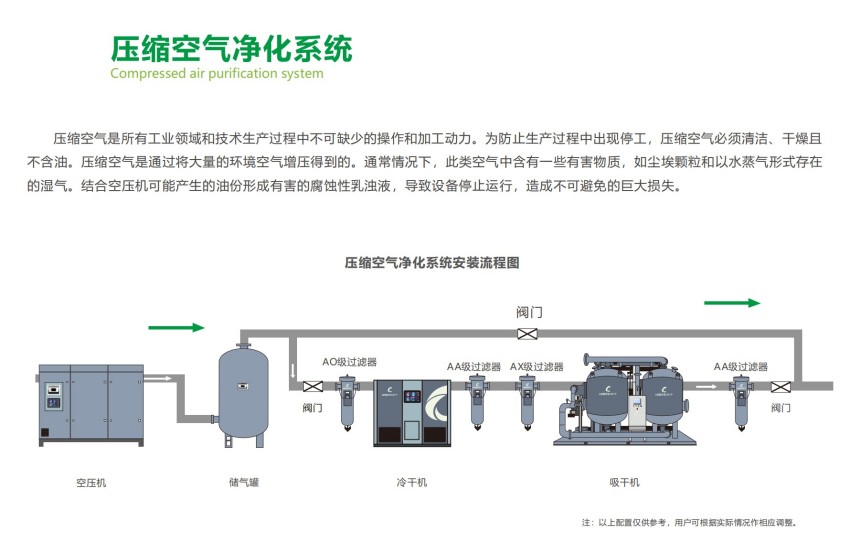 压缩空气净化系统
Compressed air purification system

压缩空气是所有工业领域和技术生产过程中不可缺少的操作和加工动力。为防止生产过程中出现停工，压缩空气必须清洁、干燥且不含油。压缩空气是通过将大量的环境空气增压得到的。通常情况下，此类空气中含有一些有害物质，如尘埃颗粒和以水蒸气形式存在的湿气。结合空压机可能产生的油份形成有害的腐蚀性乳浊液，导致设备停止运行，造成不可避免的巨大损失。

压缩空气净化系统安装流程图

阀门
AO级过滤器
AA级过滤器
AX级过滤器
AA级过滤器
阀门
阀门

空压机
储气罐
冷干机
吸干机

注：以上配置仅供参考，用户可根据实际情况作相应调整。