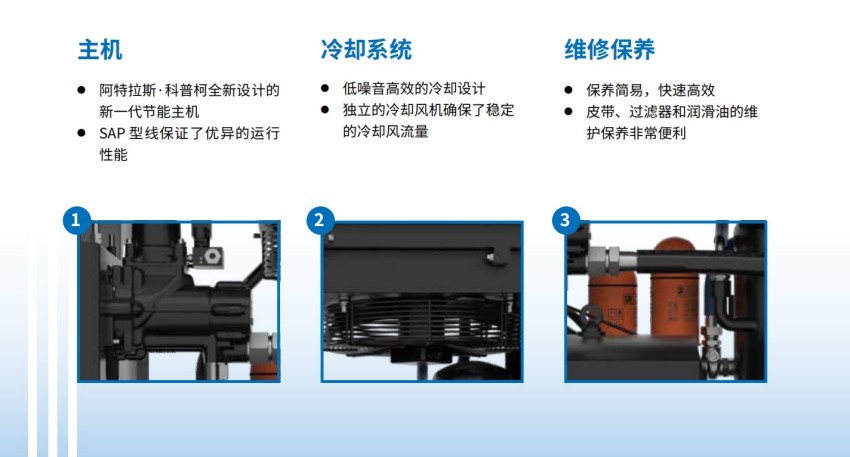 主机

● 阿特拉斯·科普柯全新设计的新一代节能主机
● SAP 型线保证了优异的运行性能

冷却系统

● 低噪音高效的冷却设计
● 独立的冷却风机确保了稳定的冷却风流量

维修保养

● 保养简易，快速高效
● 皮带、过滤器和润滑油的维护保养非常便利

1

2

3